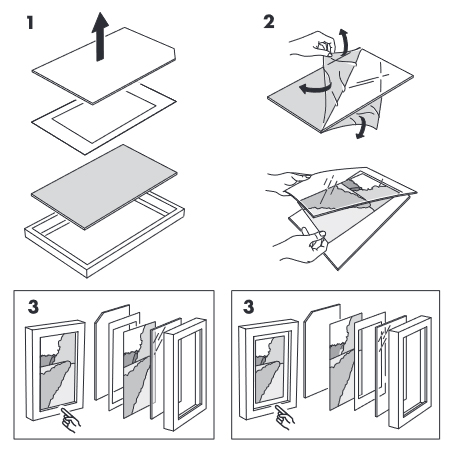 1

2

3

3